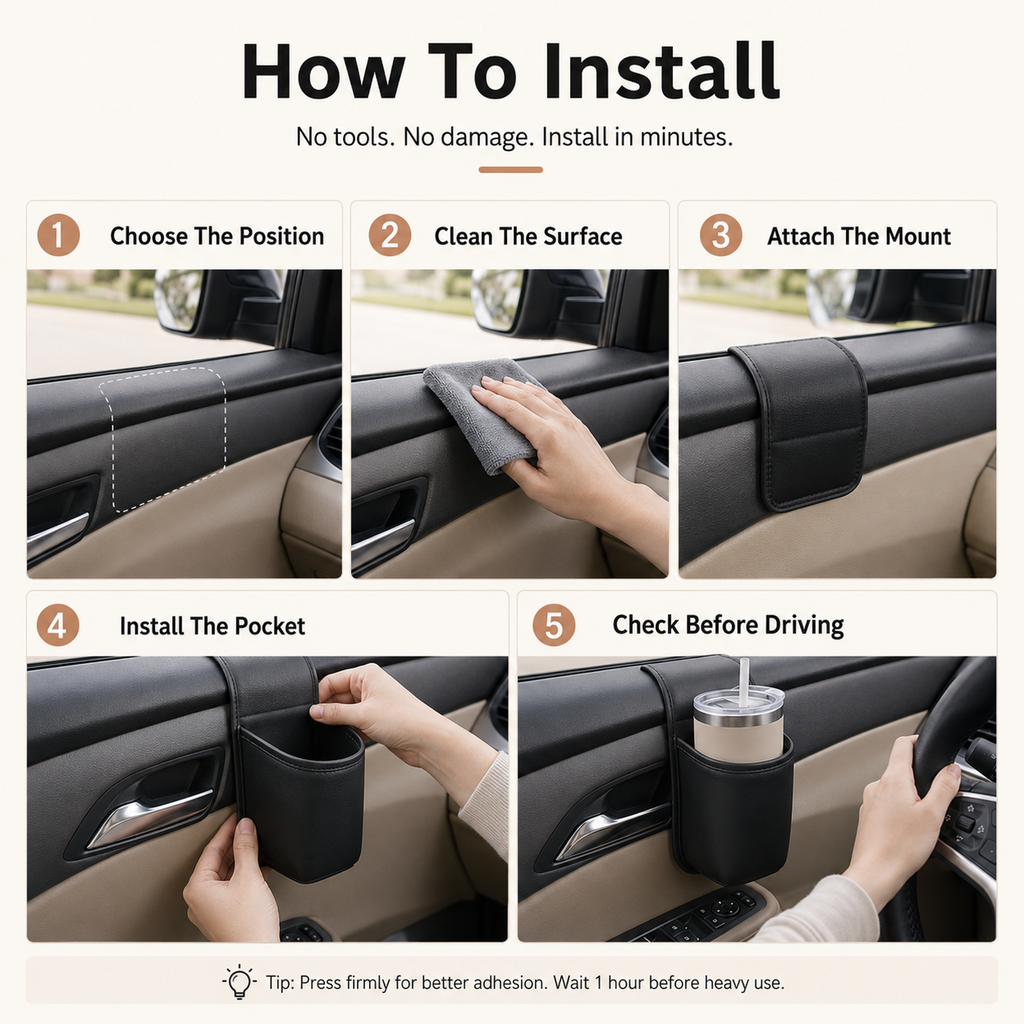 How To Install

No tools. No damage. Install in minutes.

1 Choose The Position

2 Clean The Surface

3 Attach The Mount

4 Install The Pocket

5 Check Before Driving

Tip: Press firmly for better adhesion. Wait 1 hour before heavy use.